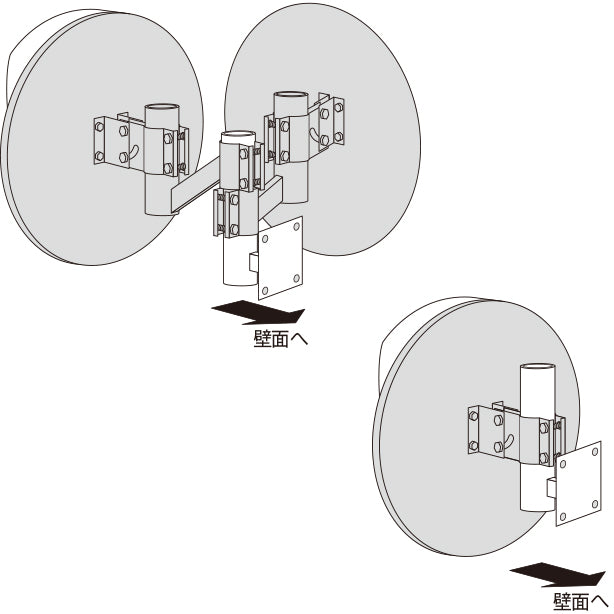 壁面へ

壁面へ