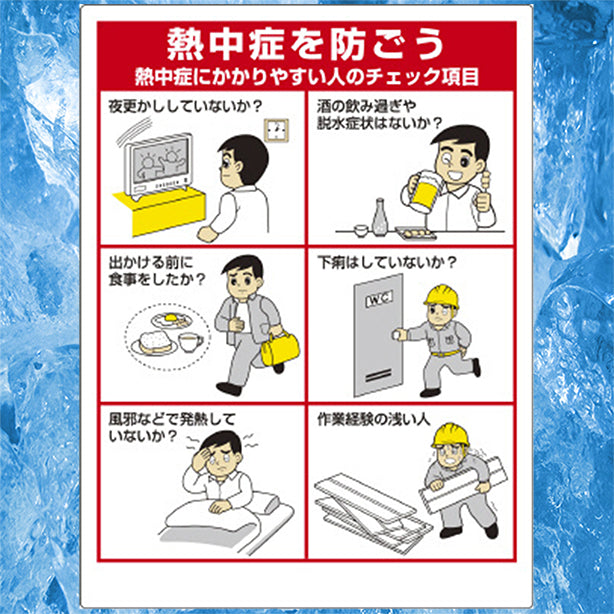 熱中症を防ごう
熱中症にかかりやすい人のチェック項目

夜更かししていないか？

酒の飲み過ぎや脱水症状はないか？

出かける前に食事をしたか？

下痢はしていないか？

WC

風邪などで発熱していないか？

作業経験の浅い人