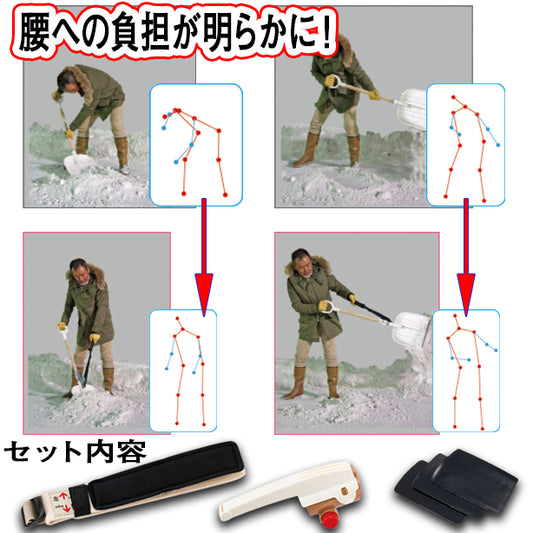 腰への負担が明らかに!

セット内容