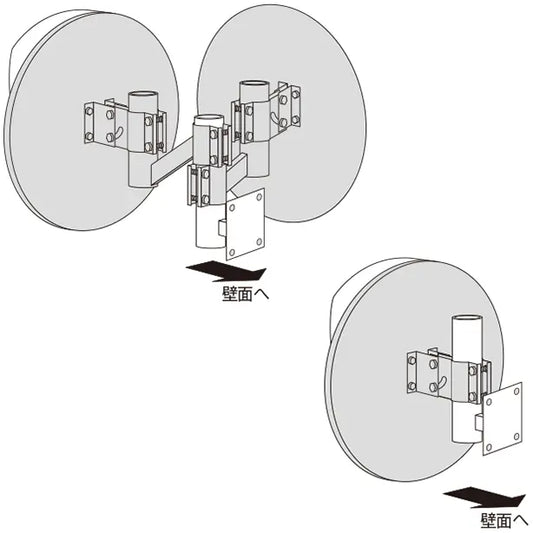 壁面へ

壁面へ