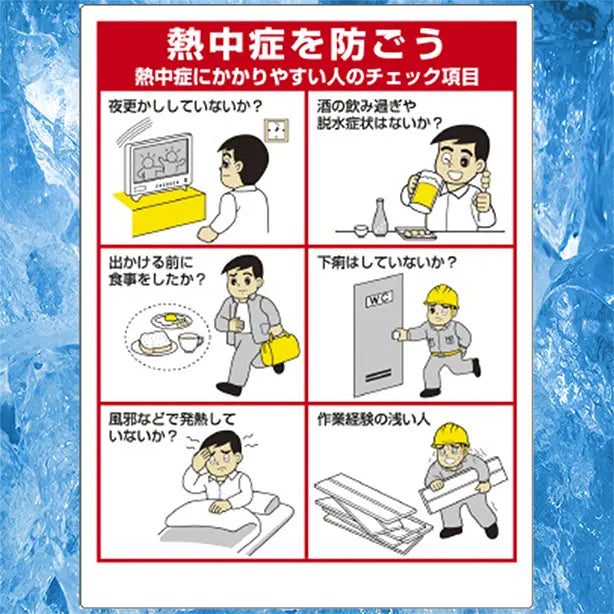 熱中症を防ごう
熱中症にかかりやすい人のチェック項目

夜更かししていないか？

酒の飲み過ぎや脱水症状はないか？

出かける前に食事をしたか？

下痢はしていないか？

WC

風邪などで発熱していないか？

作業経験の浅い人